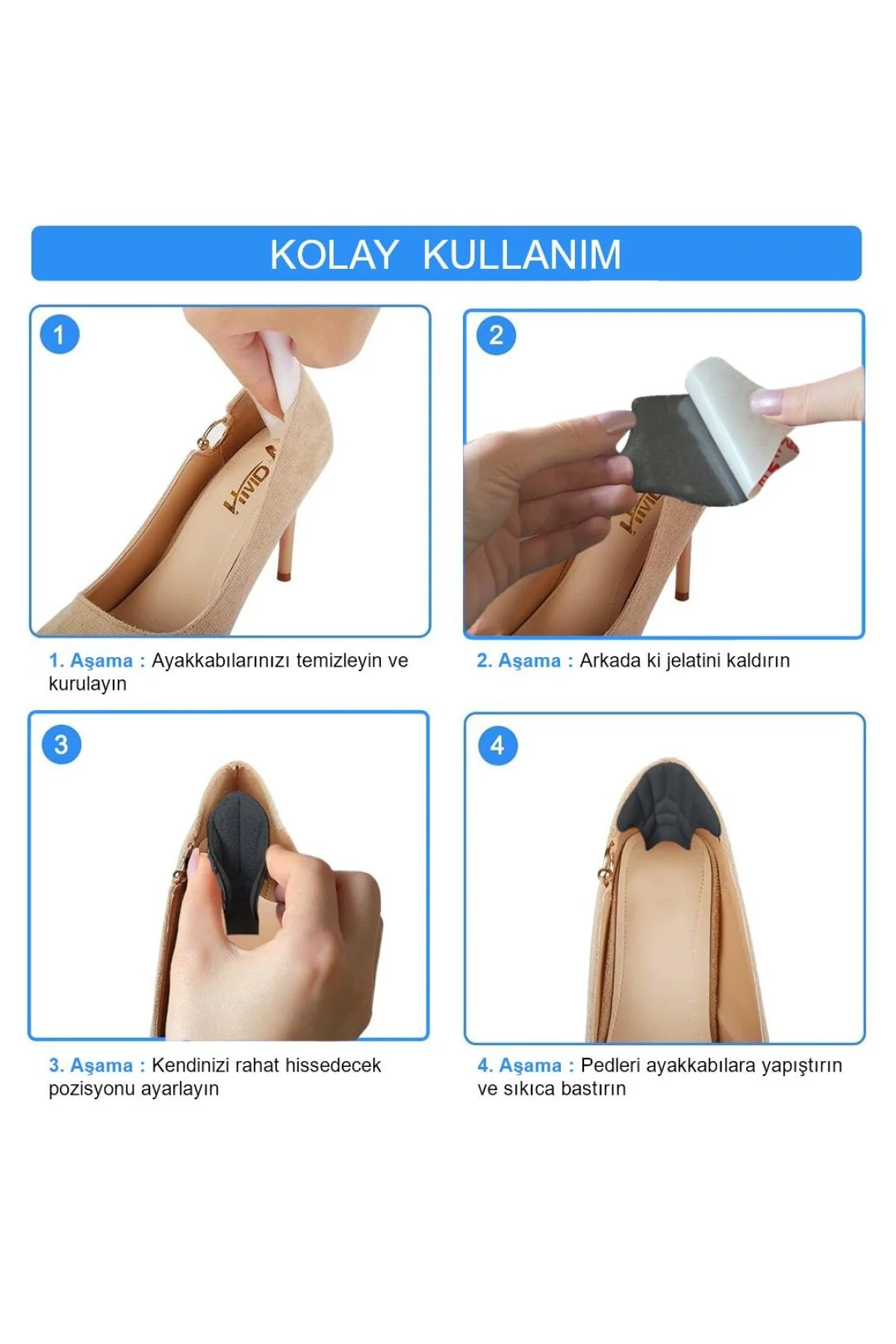 KOLAY KULLANIM

1

HIVID

1. Aşama : Ayakkabılarınızı temizleyin ve kurulayın

2

HIVID

2. Aşama : Arkada ki jelatini kaldırın

3

3. Aşama : Kendinizi rahat hissedecek pozisyonu ayarlayın

4

4. Aşama : Pedleri ayakkabılara yapıştırın ve sıkıca bastırın